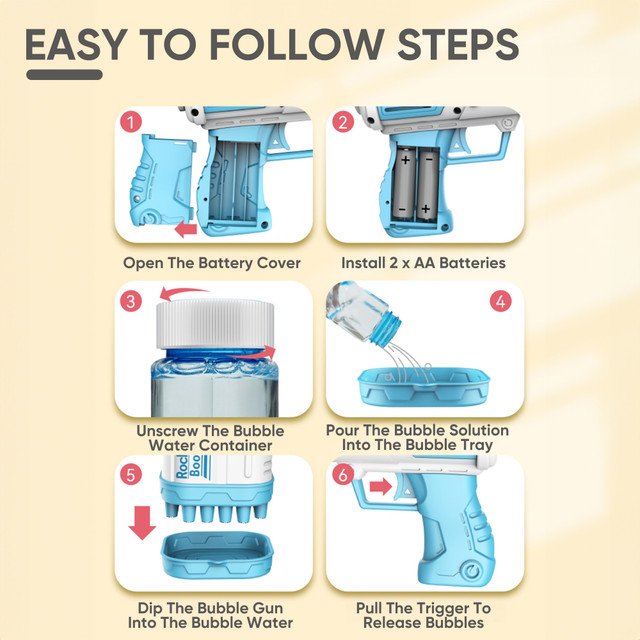 EASY TO FOLLOW STEPS

1

Open The Battery Cover

2

+ − − +

Install 2 x AA Batteries

3

Unscrew The Bubble Water Container

4

Pour The Bubble Solution Into The Bubble Tray

5

Roc Boo

Dip The Bubble Gun Into The Bubble Water

6

Pull The Trigger To Release Bubbles