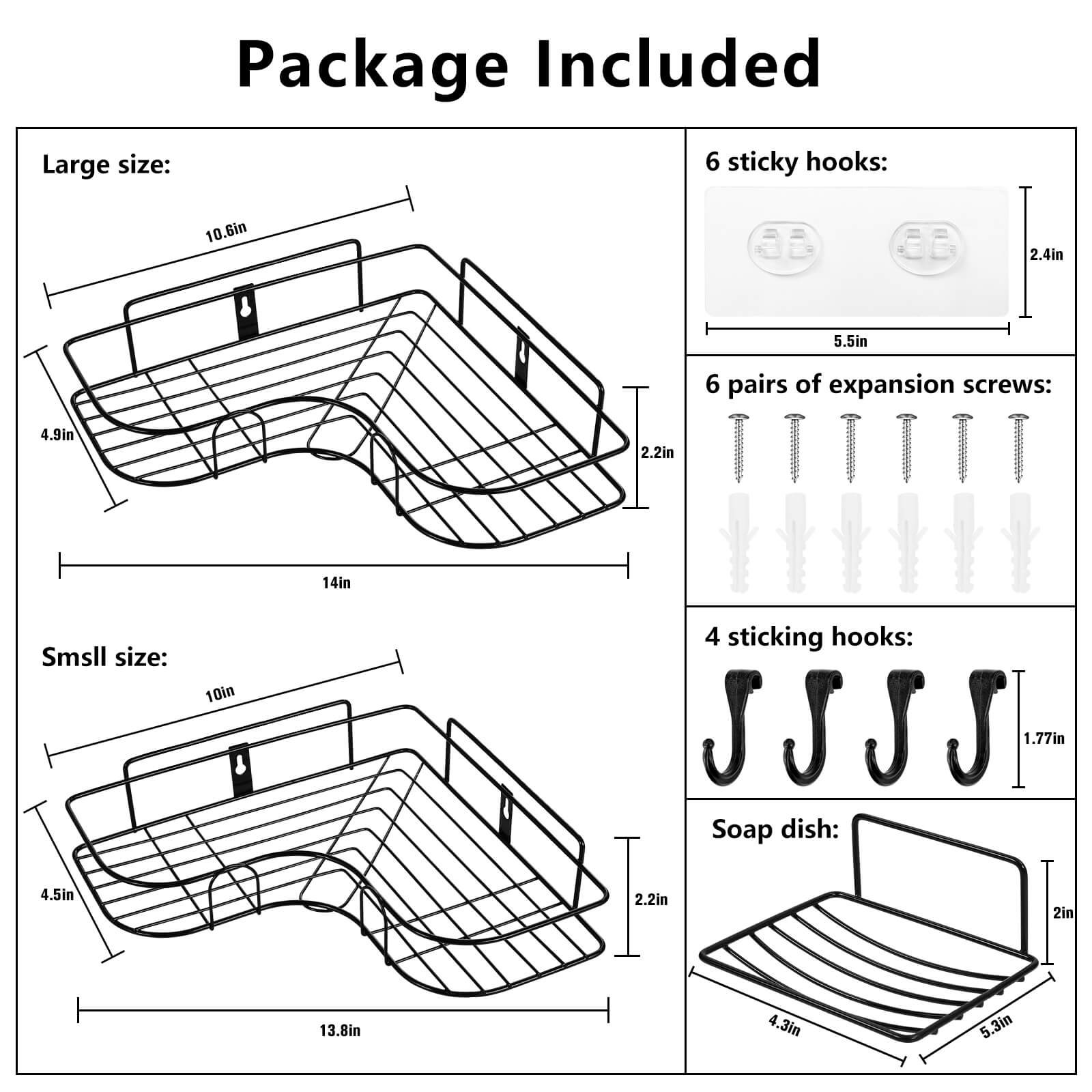 Package Included

Large size:

10.6in

4.9in

2.2in

14in

Smsll size:

10in

4.5in

2.2in

13.8in

6 sticky hooks:

2.4in

5.5in

6 pairs of expansion screws:

4 sticking hooks:

1.77in

Soap dish:

2in

4.3in

5.3in