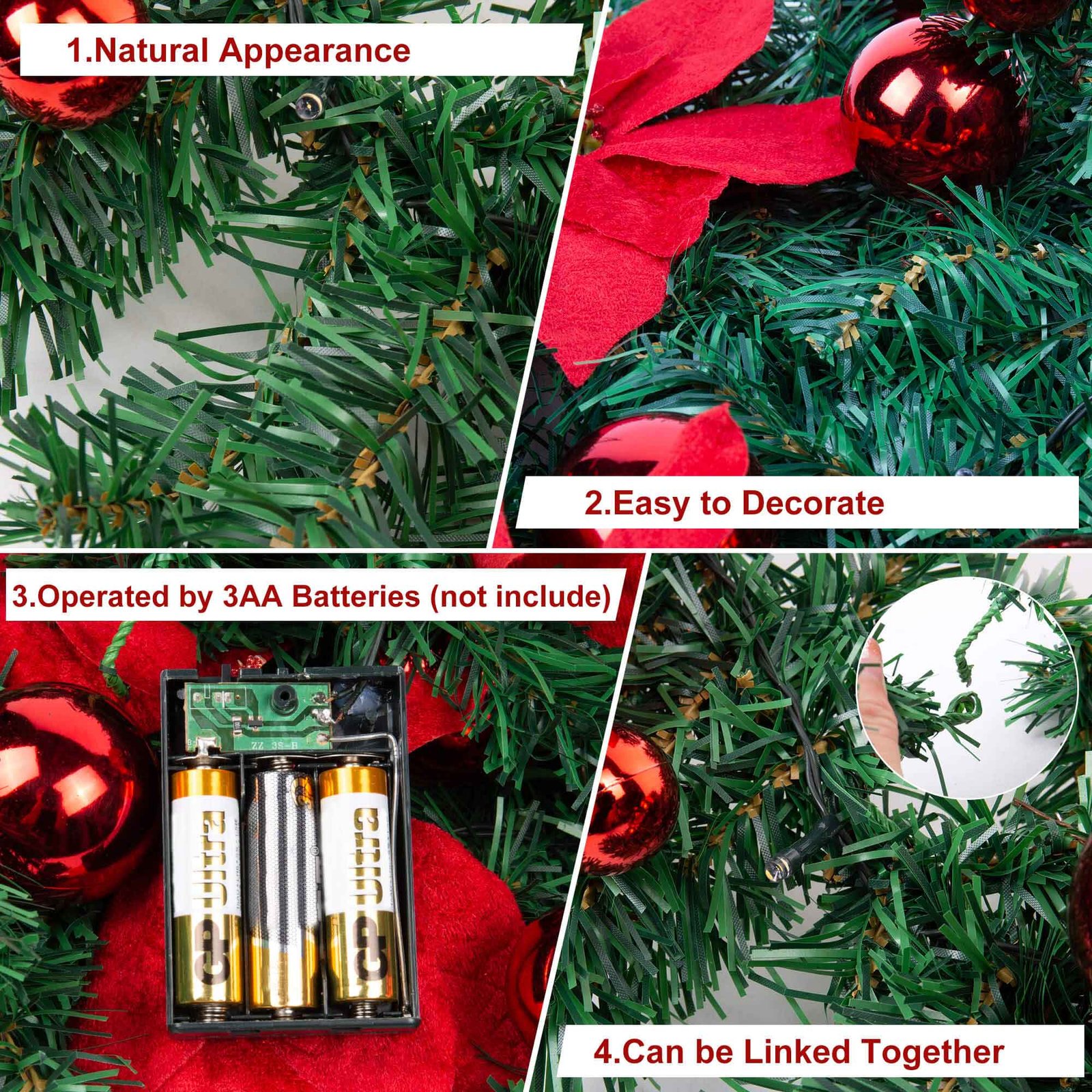 1.Natural Appearance

2.Easy to Decorate

3.Operated by 3AA Batteries (not include)

ZZ 3S-B

GP Ultra

GP Ultra

4.Can be Linked Together