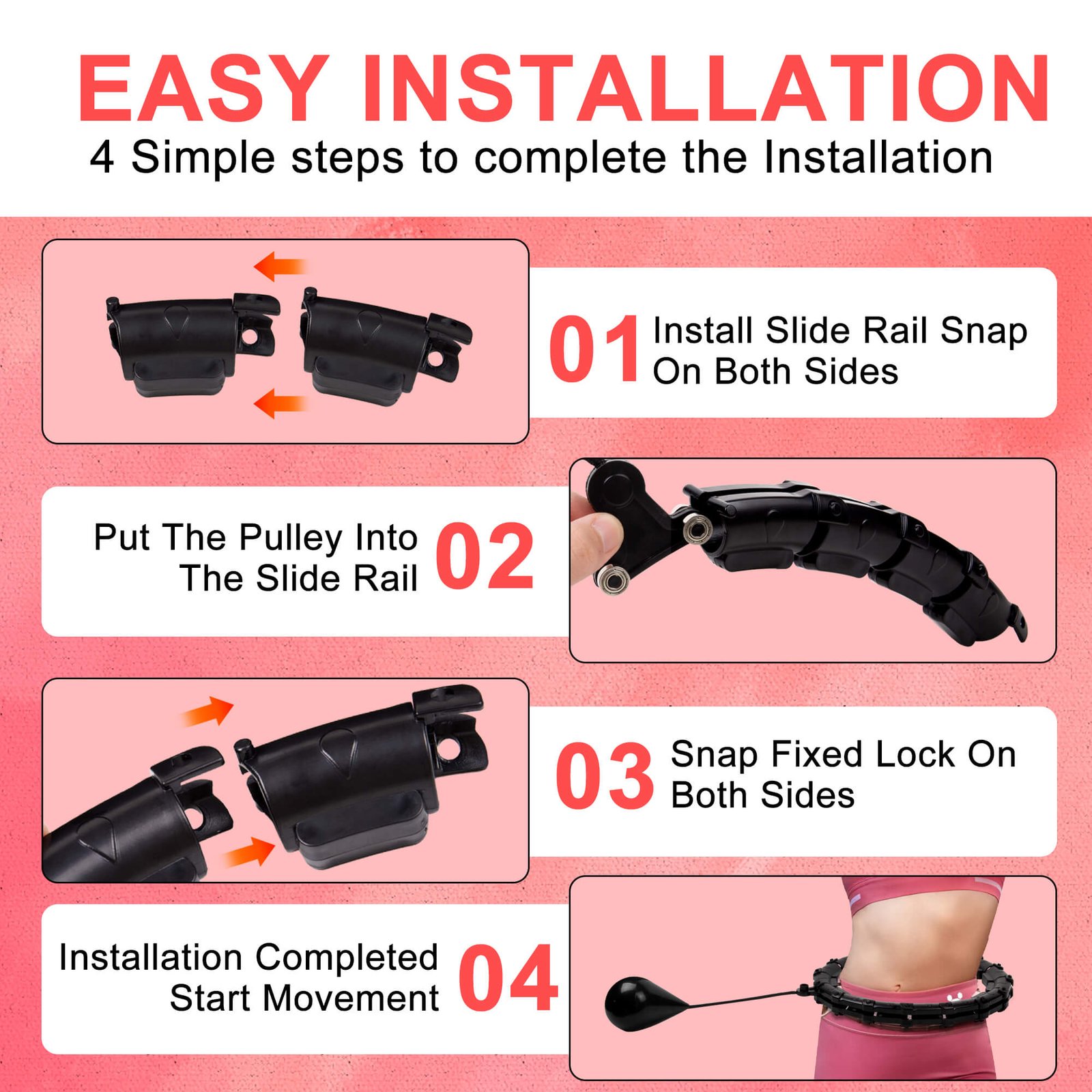 EASY INSTALLATION
4 Simple steps to complete the Installation

01 Install Slide Rail Snap On Both Sides

Put The Pulley Into The Slide Rail 02

03 Snap Fixed Lock On Both Sides

Installation Completed Start Movement 04