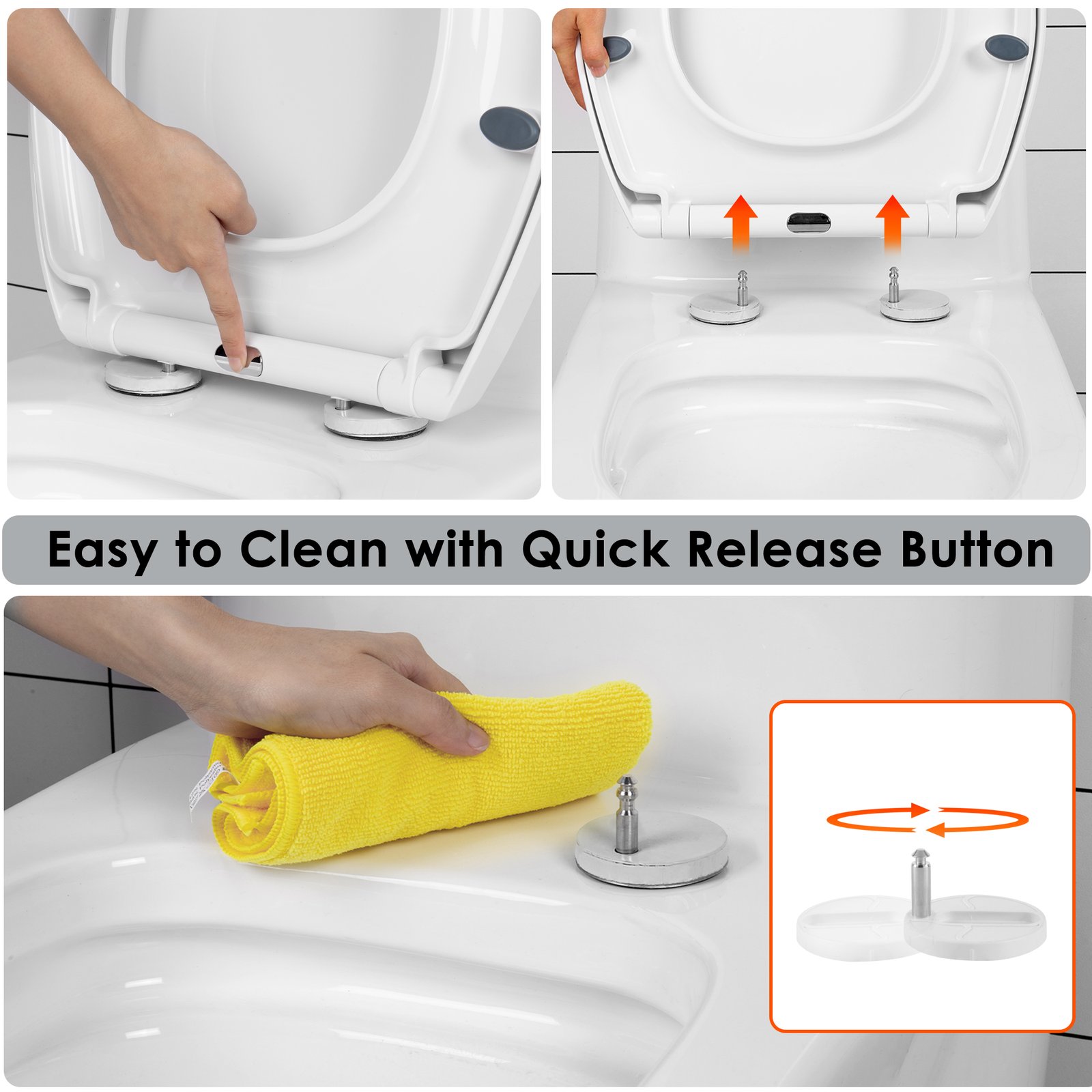 Easy to Clean with Quick Release Button