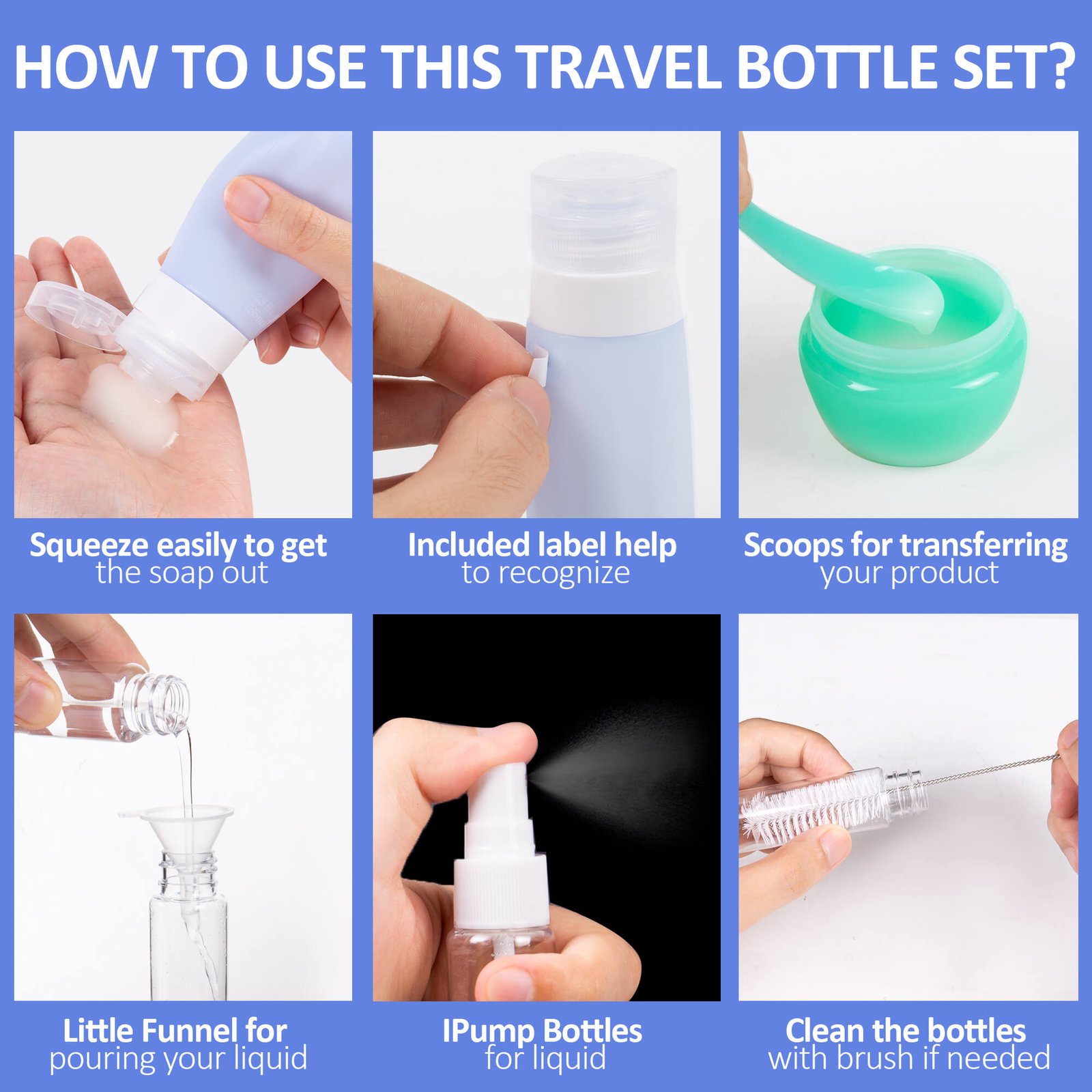 HOW TO USE THIS TRAVEL BOTTLE SET?

Squeeze easily to get the soap out

Included label help to recognize

Scoops for transferring your product

Little Funnel for pouring your liquid

IPump Bottles for liquid

Clean the bottles with brush if needed