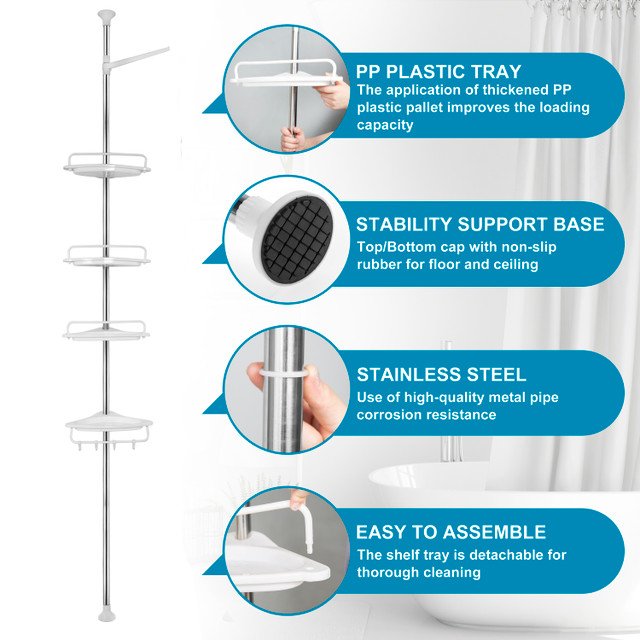 PP PLASTIC TRAY
The application of thickened PP plastic pallet improves the loading capacity

STABILITY SUPPORT BASE
Top/Bottom cap with non-slip rubber for floor and ceiling

STAINLESS STEEL
Use of high-quality metal pipe corrosion resistance

EASY TO ASSEMBLE
The shelf tray is detachable for thorough cleaning