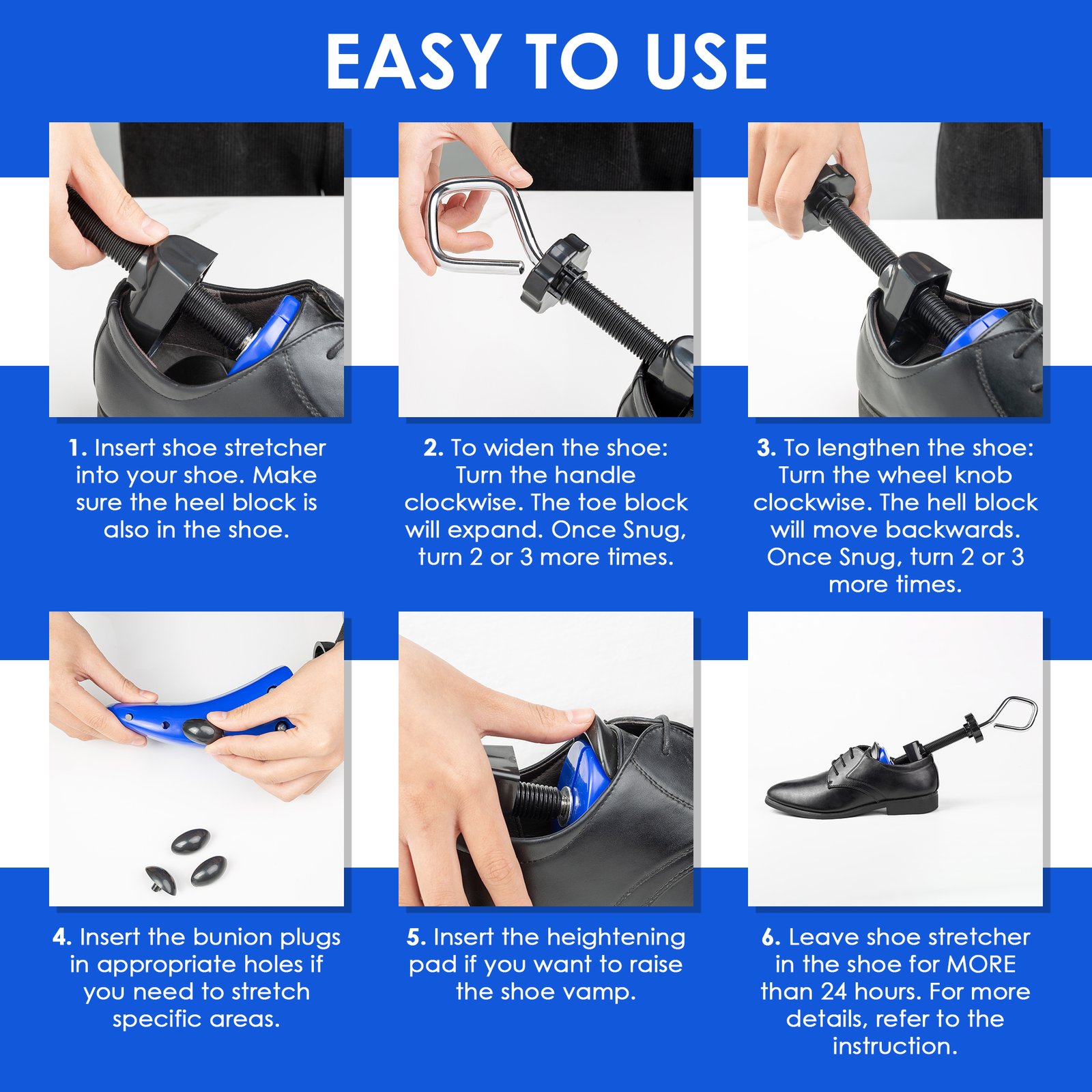 EASY TO USE

1. Insert shoe stretcher into your shoe. Make sure the heel block is also in the shoe.

2. To widen the shoe: Turn the handle clockwise. The toe block will expand. Once Snug, turn 2 or 3 more times.

3. To lengthen the shoe: Turn the wheel knob clockwise. The hell block will move backwards. Once Snug, turn 2 or 3 more times.

4. Insert the bunion plugs in appropriate holes if you need to stretch specific areas.

5. Insert the heightening pad if you want to raise the shoe vamp.

6. Leave shoe stretcher in the shoe for MORE than 24 hours. For more details, refer to the instruction.