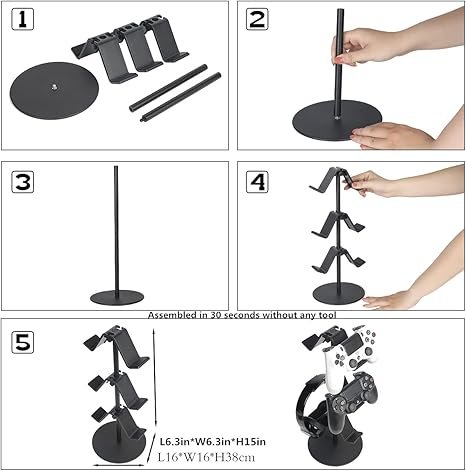 1

2

3

4

Assembled in 30 seconds without any tool

5

L6.3in*W6.3in*H15in
L16*W16*H38cm