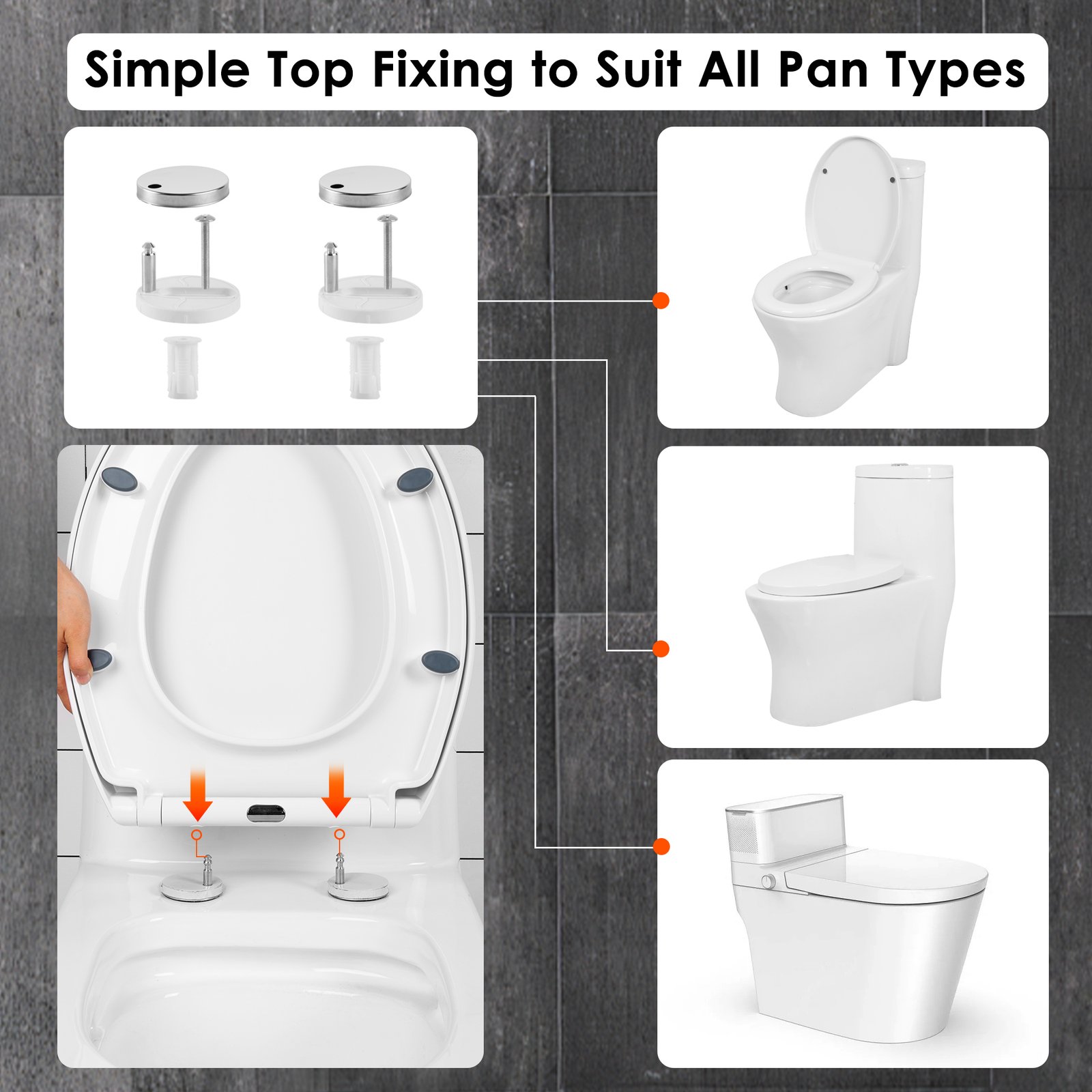 Simple Top Fixing to Suit All Pan Types